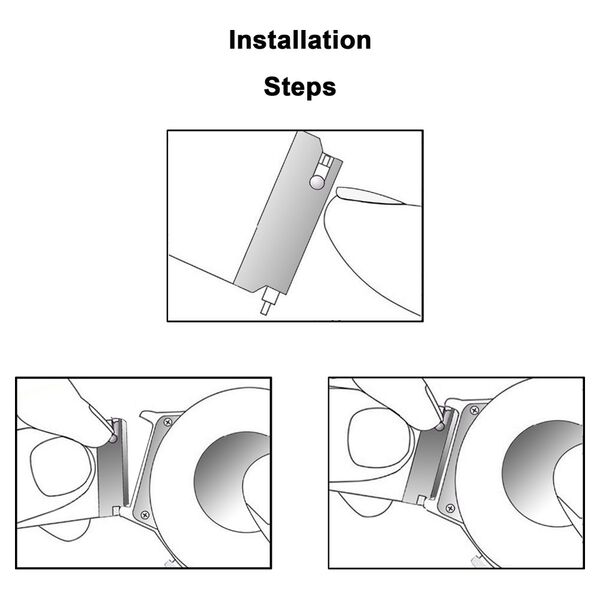 Installation

Steps